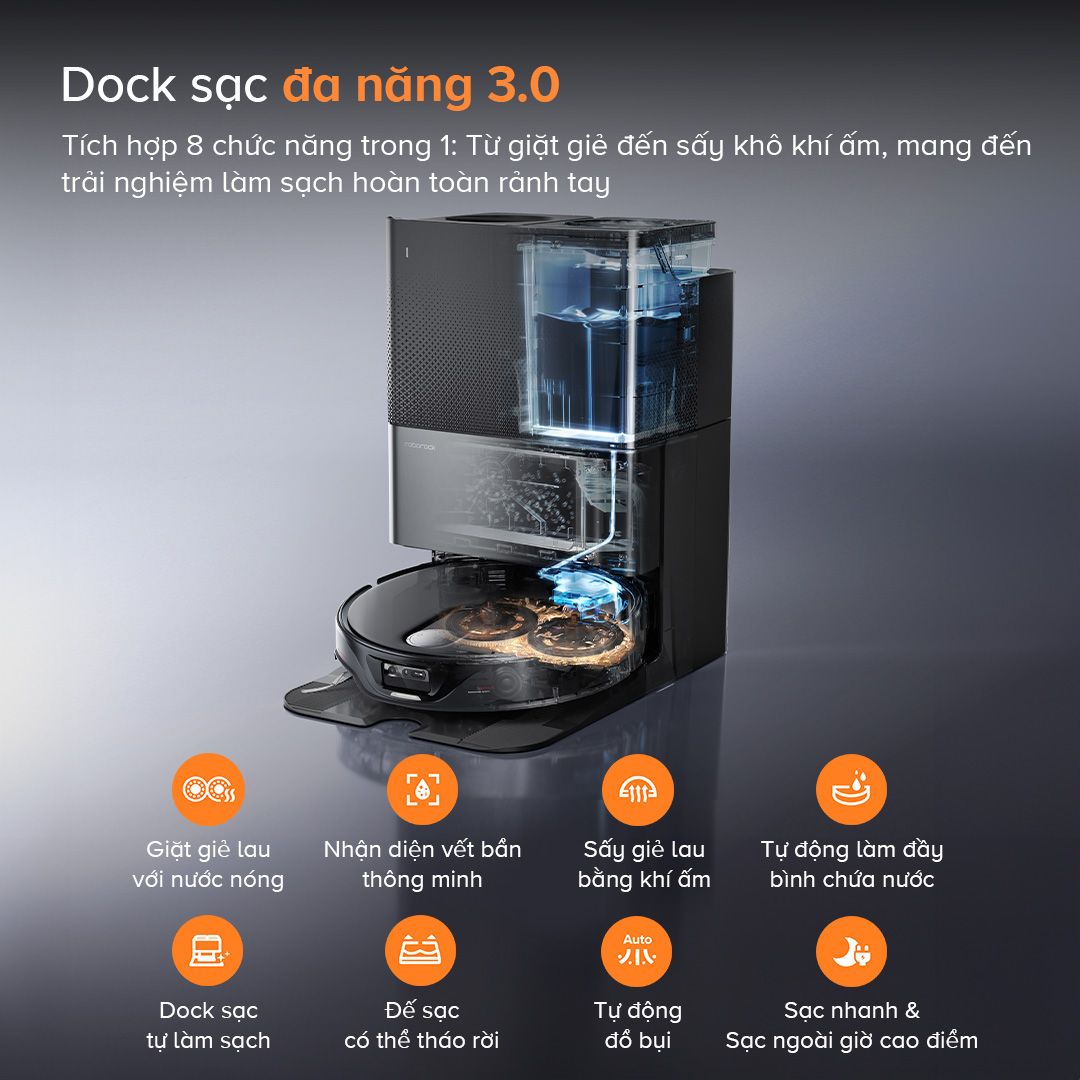 Dock sạc đa năng 3.0

Tích hợp 8 chức năng trong 1: Từ giặt giẻ đến sấy khô khí ấm, mang đến trải nghiệm làm sạch hoàn toàn rảnh tay

roborock

Giặt giẻ lau với nước nóng

Nhận diện vết bẩn thông minh

Sấy giẻ lau bằng khí ấm

Tự động làm đầy bình chứa nước

Dock sạc tự làm sạch

Đế sạc có thể tháo rời

Auto

Tự động đổ bụi

Sạc nhanh & Sạc ngoài giờ cao điểm