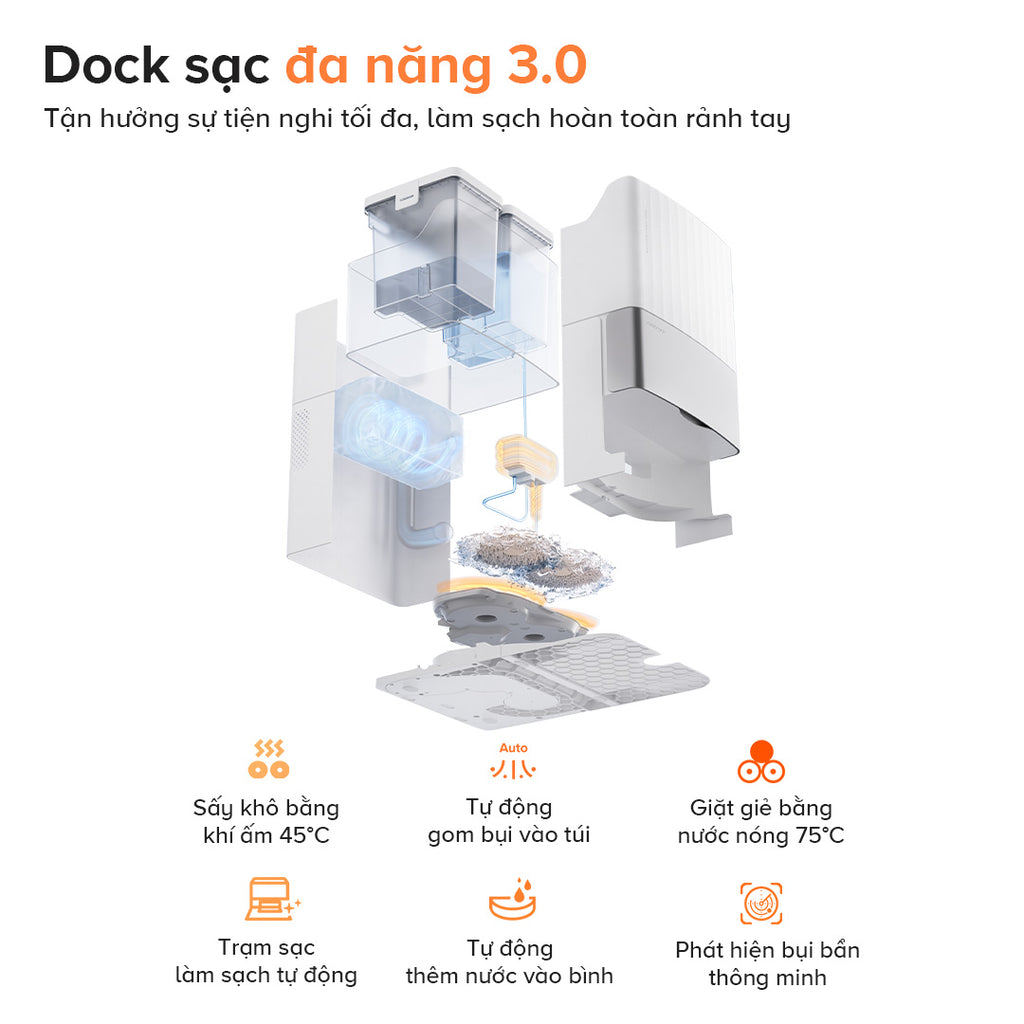 Dock sạc đa năng 3.0

Tận hưởng sự tiện nghi tối đa, làm sạch hoàn toàn rảnh tay

Sấy khô bằng khí ấm 45°C

Auto

Tự động gom bụi vào túi

Giặt giẻ bằng nước nóng 75°C

Trạm sạc làm sạch tự động

Tự động thêm nước vào bình

Phát hiện bụi bẩn thông minh